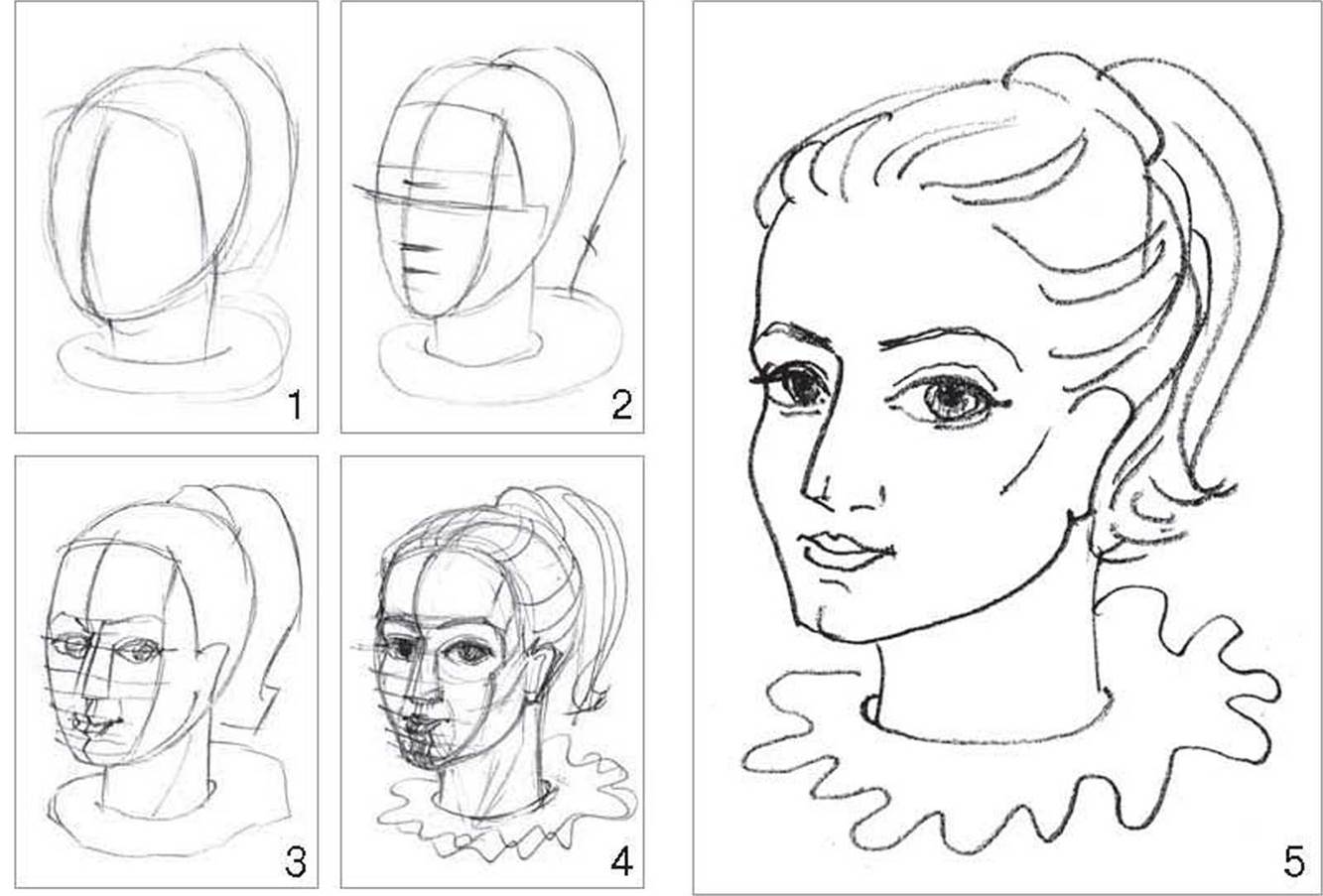 1

2

3

4

5